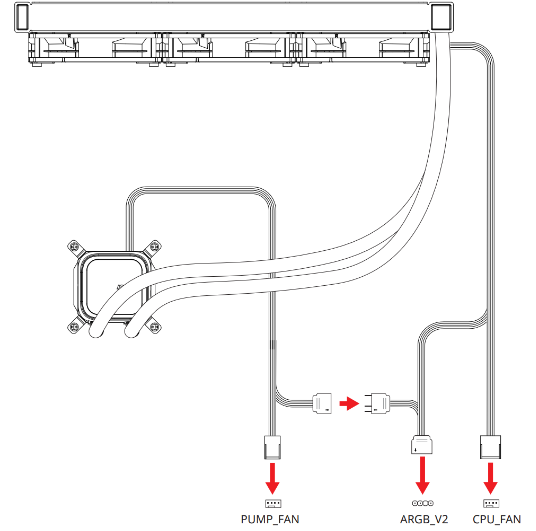 PUMP_FAN

ARGB_V2

CPU_FAN