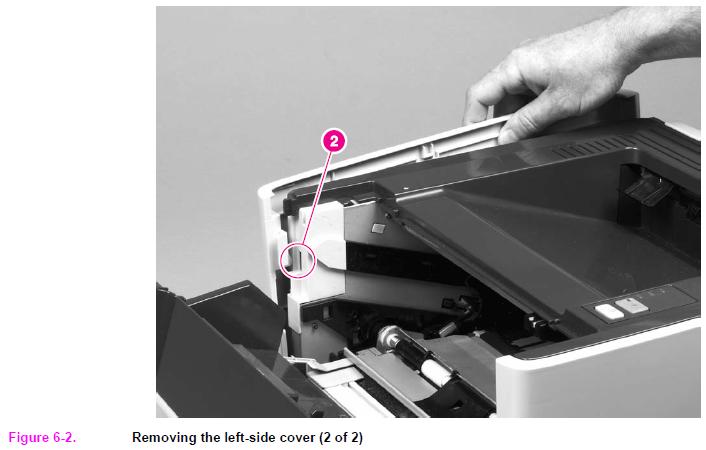 2

Figure 6-2. Removing the left-side cover (2 of 2)