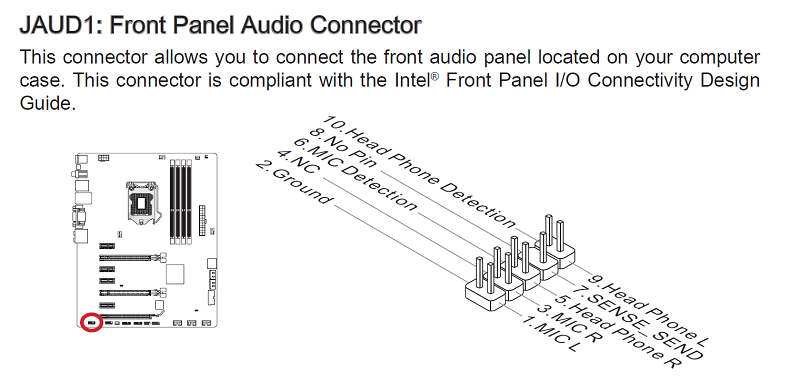 JAUD1: Front Panel Audio Connector

This connector allows you to connect the front audio panel located on your computer case. This connector is compliant with the Intel® Front Panel I/O Connectivity Design Guide.

10.Head Phone Detection
8.No Pin
6.MIC Detection
4.NC
2.Ground

9.Head Phone L
7.SENSE_SEND
5.Head Phone R
3.MIC R
1.MIC L