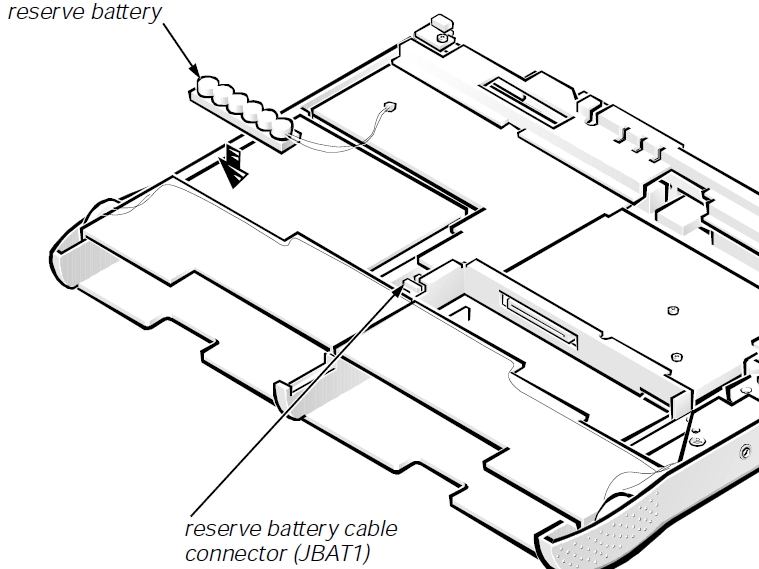 reserve battery

reserve battery cable connector (JBAT1)