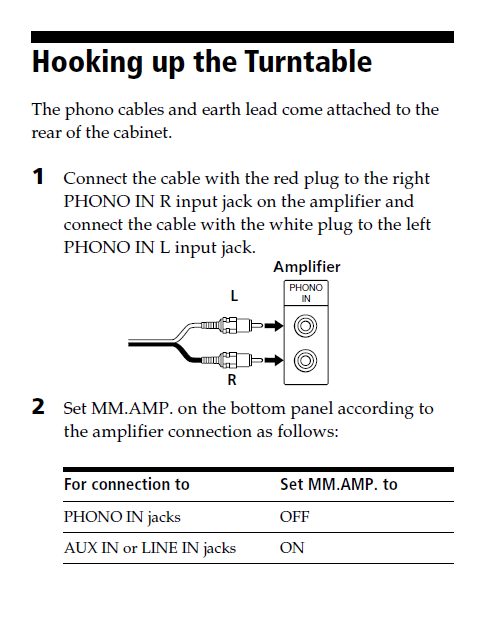 Hooking up the Turntable

The phono cables and earth lead come attached to the rear of the cabinet.

1 Connect the cable with the red plug to the right PHONO IN R input jack on the amplifier and connect the cable with the white plug to the left PHONO IN L input jack.

Amplifier
PHONO IN
L
R

2 Set MM.AMP. on the bottom panel according to the amplifier connection as follows:

| For connection to | Set MM.AMP. to |
|---|---|
| PHONO IN jacks | OFF |
| AUX IN or LINE IN jacks | ON |