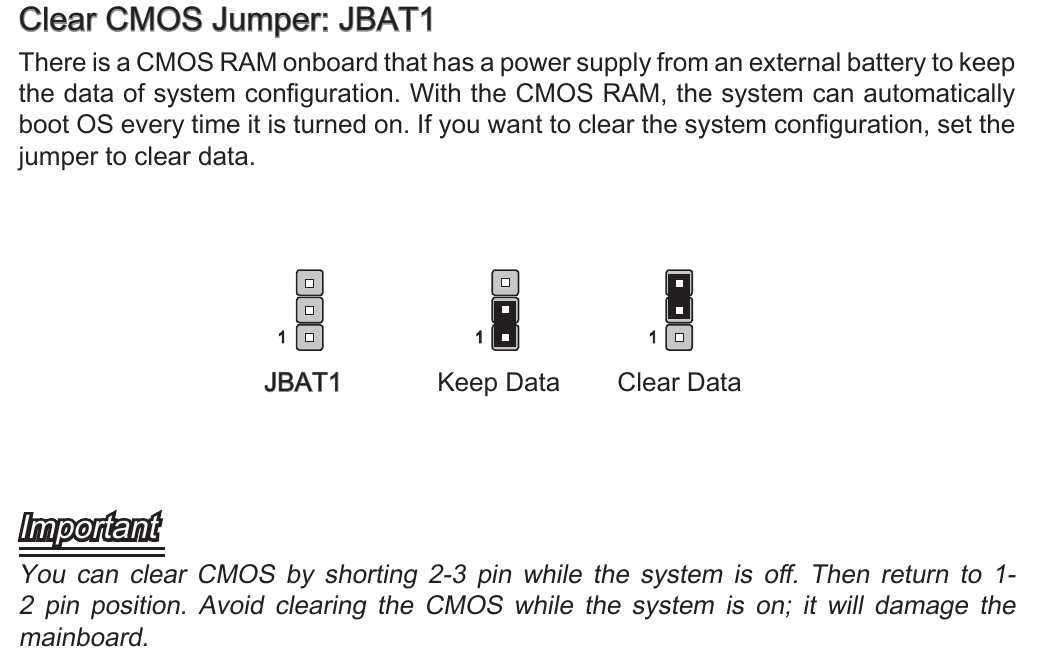 Clear CMOS Jumper: JBAT1

There is a CMOS RAM onboard that has a power supply from an external battery to keep the data of system configuration. With the CMOS RAM, the system can automatically boot OS every time it is turned on. If you want to clear the system configuration, set the jumper to clear data.

1
JBAT1

1
Keep Data

1
Clear Data

Important

You can clear CMOS by shorting 2-3 pin while the system is off. Then return to 1-2 pin position. Avoid clearing the CMOS while the system is on; it will damage the mainboard.