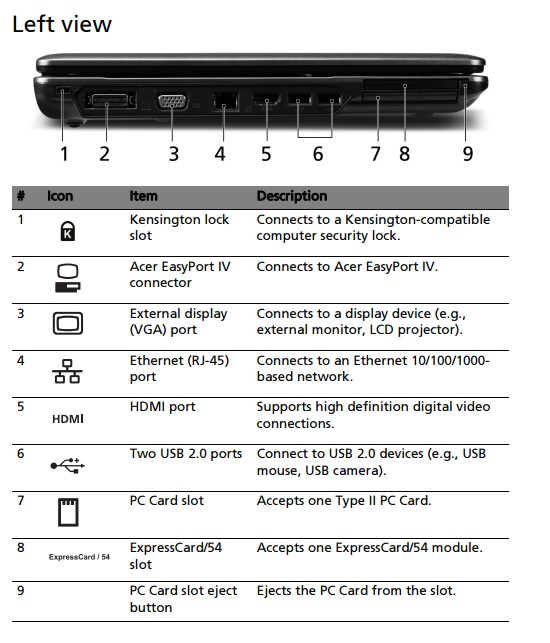 Left view

1 2 3 4 5 6 7 8 9

| # | Icon | Item | Description |
|---|---|---|---|
| 1 | K | Kensington lock slot | Connects to a Kensington-compatible computer security lock. |
| 2 | | Acer EasyPort IV connector | Connects to Acer EasyPort IV. |
| 3 | | External display (VGA) port | Connects to a display device (e.g., external monitor, LCD projector). |
| 4 | | Ethernet (RJ-45) port | Connects to an Ethernet 10/100/1000-based network. |
| 5 | HDMI | HDMI port | Supports high definition digital video connections. |
| 6 | | Two USB 2.0 ports | Connect to USB 2.0 devices (e.g., USB mouse, USB camera). |
| 7 | | PC Card slot | Accepts one Type II PC Card. |
| 8 | ExpressCard / 54 | ExpressCard/54 slot | Accepts one ExpressCard/54 module. |
| 9 | | PC Card slot eject button | Ejects the PC Card from the slot. |