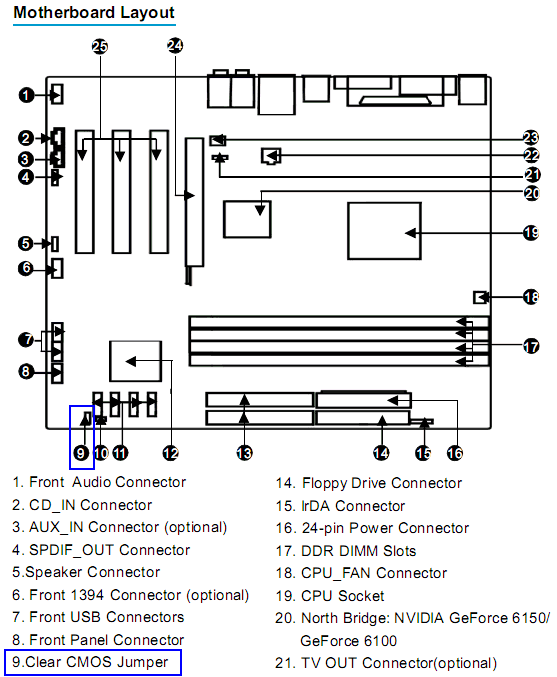 Motherboard Layout

25 24 1 2 3 4 5 6 7 8 23 22 21 20 19 18 17 9 10 11 12 13 14 15 16

1. Front Audio Connector
2. CD_IN Connector
3. AUX_IN Connector (optional)
4. SPDIF_OUT Connector
5.Speaker Connector
6. Front 1394 Connector (optional)
7. Front USB Connectors
8. Front Panel Connector
9.Clear CMOS Jumper

14. Floppy Drive Connector
15. IrDA Connector
16. 24-pin Power Connector
17. DDR DIMM Slots
18. CPU_FAN Connector
19. CPU Socket
20. North Bridge: NVIDIA GeForce 6150/ GeForce 6100
21. TV OUT Connector(optional)