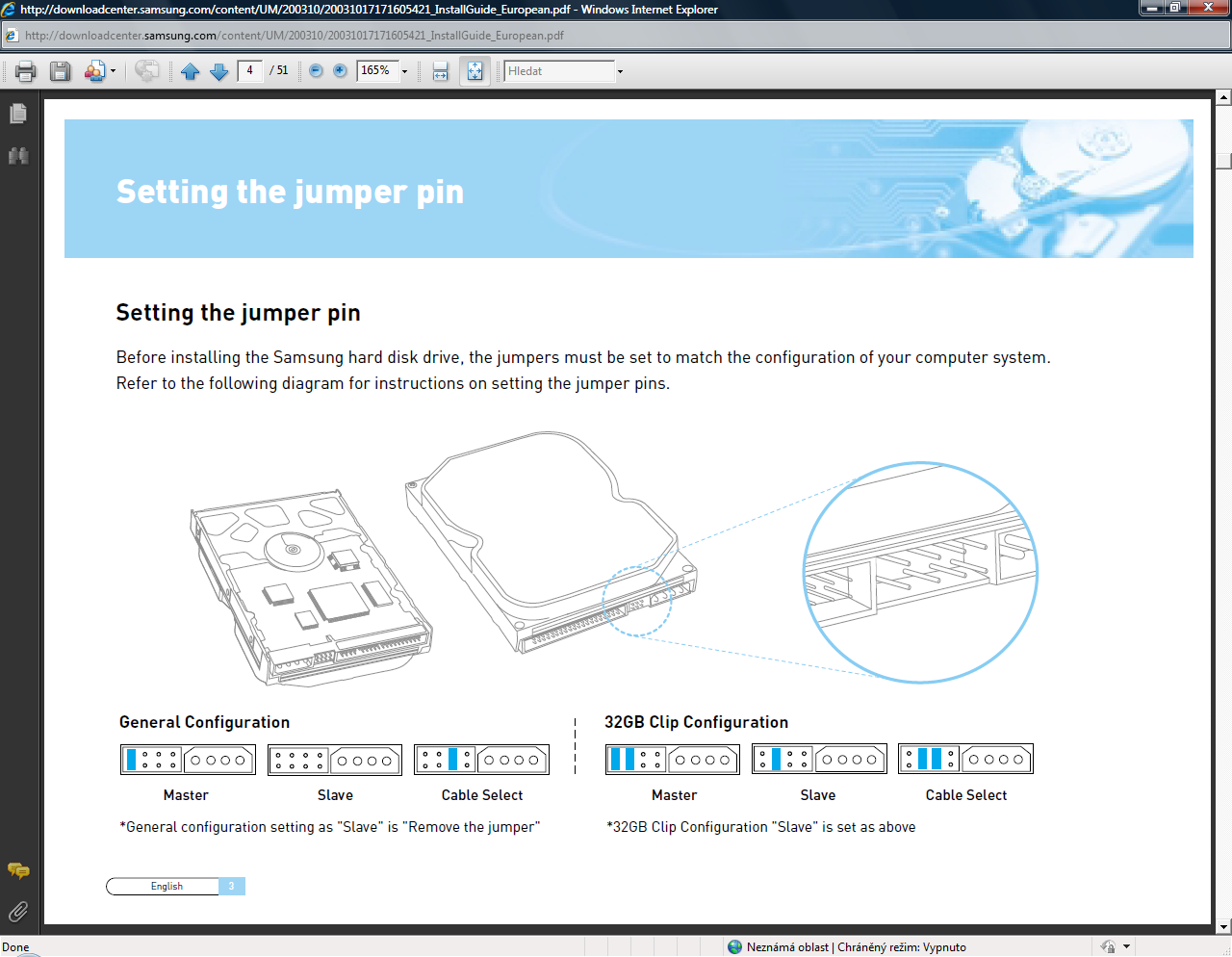 http://downloadcenter.samsung.com/content/UM/200310/20031017171605421_InstallGuide_European.pdf - Windows Internet Explorer

http://downloadcenter.samsung.com/content/UM/200310/20031017171605421_InstallGuide_European.pdf

4 / 51 165% Hledat

Setting the jumper pin

Setting the jumper pin

Before installing the Samsung hard disk drive, the jumpers must be set to match the configuration of your computer system. Refer to the following diagram for instructions on setting the jumper pins.

General Configuration

Master Slave Cable Select

*General configuration setting as "Slave" is "Remove the jumper"

32GB Clip Configuration

Master Slave Cable Select

*32GB Clip Configuration "Slave" is set as above

English 3

Done

Neznámá oblast | Chráněný režim: Vypnuto