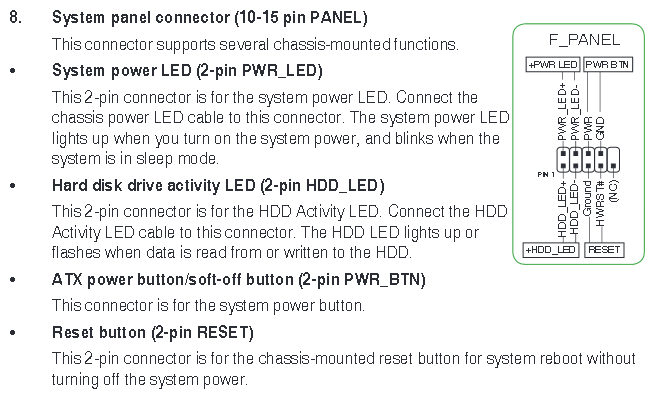 8. System panel connector (10-15 pin PANEL)

This connector supports several chassis-mounted functions.

• System power LED (2-pin PWR_LED)

This 2-pin connector is for the system power LED. Connect the chassis power LED cable to this connector. The system power LED lights up when you turn on the system power, and blinks when the system is in sleep mode.

• Hard disk drive activity LED (2-pin HDD_LED)

This 2-pin connector is for the HDD Activity LED. Connect the HDD Activity LED cable to this connector. The HDD LED lights up or flashes when data is read from or written to the HDD.

• ATX power button/soft-off button (2-pin PWR_BTN)

This connector is for the system power button.

• Reset button (2-pin RESET)

This 2-pin connector is for the chassis-mounted reset button for system reboot without turning off the system power.

F_PANEL

+PWR LED
PWR BTN
PWR_LED+
PWR_LED-
PWR
GND
PIN 1
HDD_LED+
HDD_LED-
Ground
HWRST#
(NC)
+HDD_LED
RESET