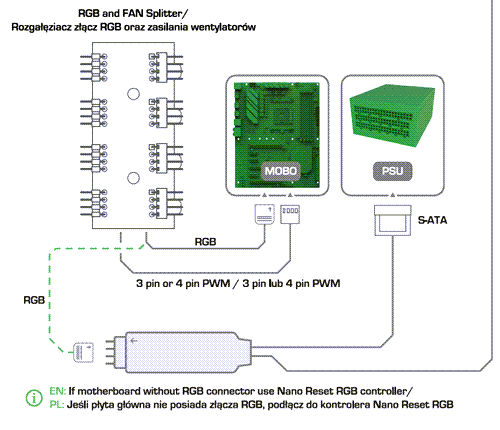 RGB and FAN Splitter/
Rozgałęziacz złącz RGB oraz zasilania wentylatorów

MOBO

PSU

S-ATA

RGB

3 pin or 4 pin PWM / 3 pin lub 4 pin PWM

RGB

EN: If motherboard without RGB connector use Nano Reset RGB controller/
PL: Jeśli płyta główna nie posiada złącza RGB, podłącz do kontrolera Nano Reset RGB