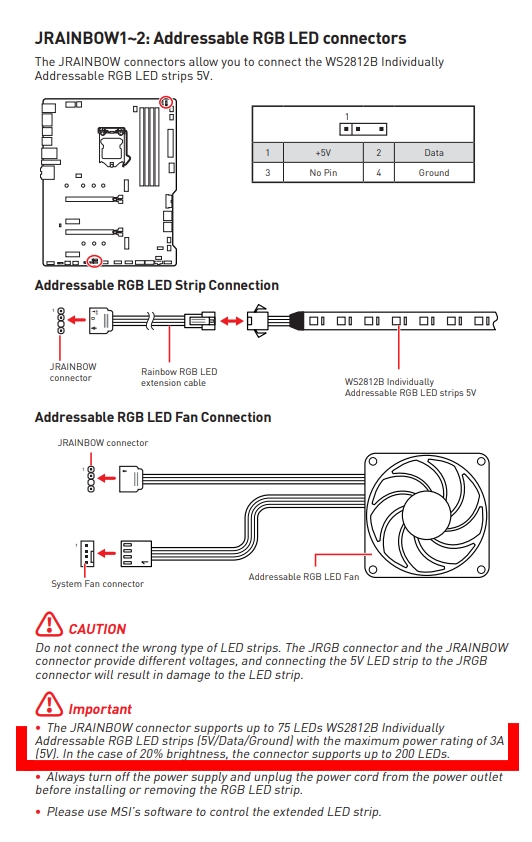 JRAINBOW1~2: Addressable RGB LED connectors

The JRAINBOW connectors allow you to connect the WS2812B Individually Addressable RGB LED strips 5V.

1

| 1 | +5V | 2 | Data |
|---|---|---|---|
| 3 | No Pin | 4 | Ground |

Addressable RGB LED Strip Connection

1

JRAINBOW connector

Rainbow RGB LED extension cable

WS2812B Individually Addressable RGB LED strips 5V

Addressable RGB LED Fan Connection

JRAINBOW connector

1

1

System Fan connector

Addressable RGB LED Fan

CAUTION

Do not connect the wrong type of LED strips. The JRGB connector and the JRAINBOW connector provide different voltages, and connecting the 5V LED strip to the JRGB connector will result in damage to the LED strip.

Important

• The JRAINBOW connector supports up to 75 LEDs WS2812B Individually Addressable RGB LED strips (5V/Data/Ground) with the maximum power rating of 3A (5V). In the case of 20% brightness, the connector supports up to 200 LEDs.

• Always turn off the power supply and unplug the power cord from the power outlet before installing or removing the RGB LED strip.

• Please use MSI's software to control the extended LED strip.