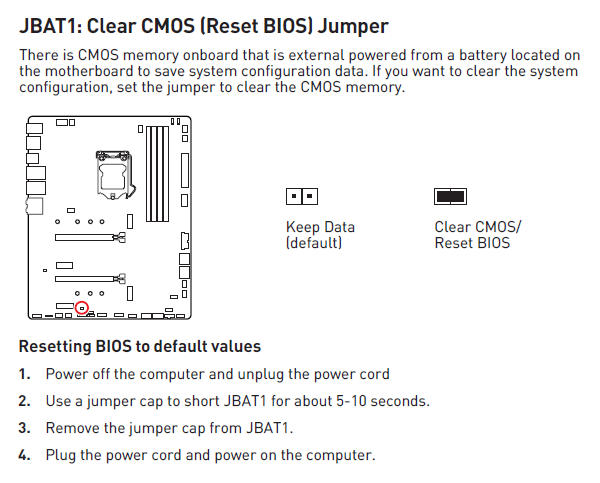 JBAT1: Clear CMOS (Reset BIOS) Jumper

There is CMOS memory onboard that is external powered from a battery located on the motherboard to save system configuration data. If you want to clear the system configuration, set the jumper to clear the CMOS memory.

Keep Data (default)

Clear CMOS/ Reset BIOS

Resetting BIOS to default values

1. Power off the computer and unplug the power cord

2. Use a jumper cap to short JBAT1 for about 5-10 seconds.

3. Remove the jumper cap from JBAT1.

4. Plug the power cord and power on the computer.