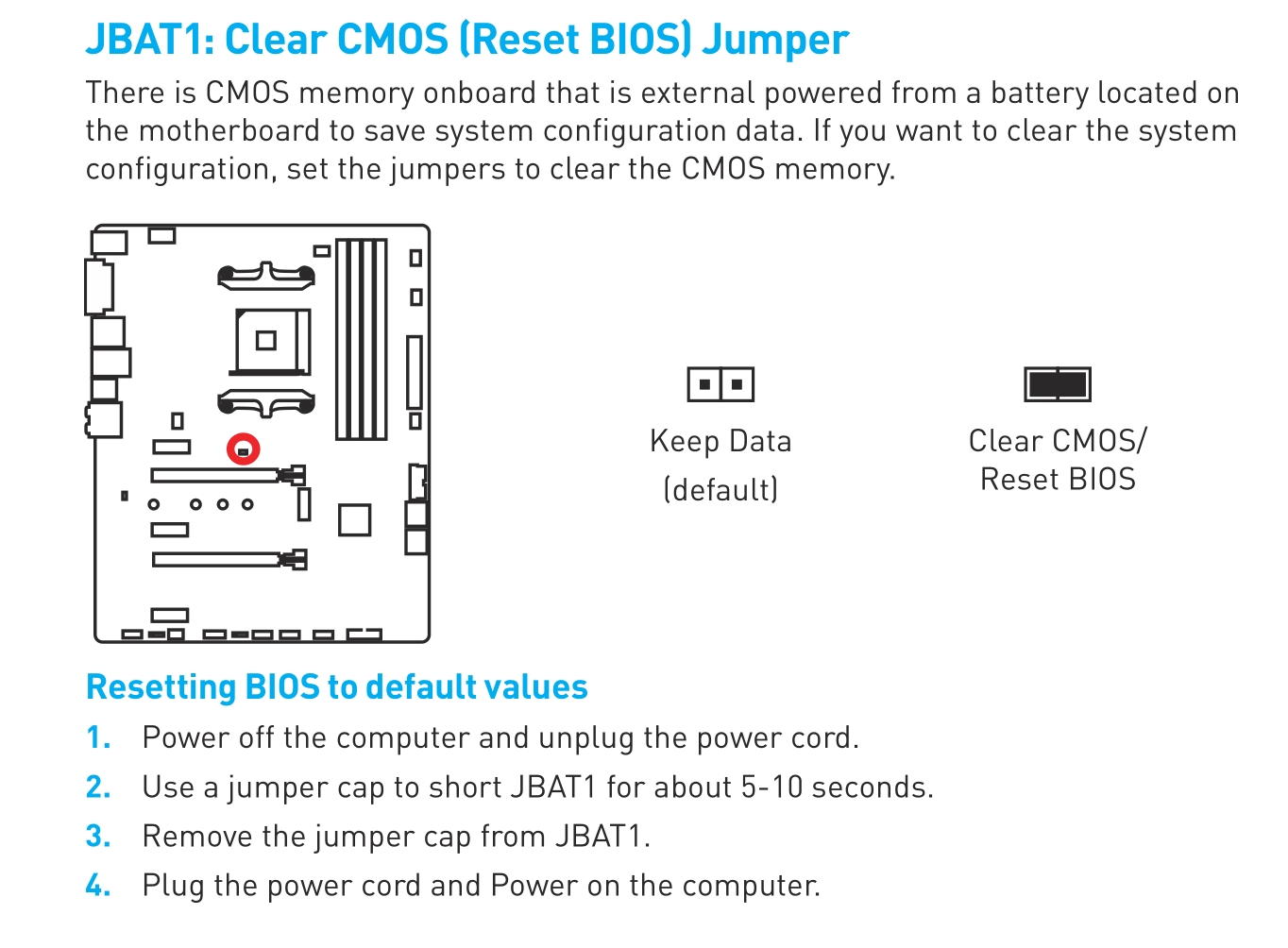 JBAT1: Clear CMOS (Reset BIOS) Jumper

There is CMOS memory onboard that is external powered from a battery located on the motherboard to save system configuration data. If you want to clear the system configuration, set the jumpers to clear the CMOS memory.

Keep Data
(default)

Clear CMOS/
Reset BIOS

Resetting BIOS to default values

1. Power off the computer and unplug the power cord.
2. Use a jumper cap to short JBAT1 for about 5-10 seconds.
3. Remove the jumper cap from JBAT1.
4. Plug the power cord and Power on the computer.