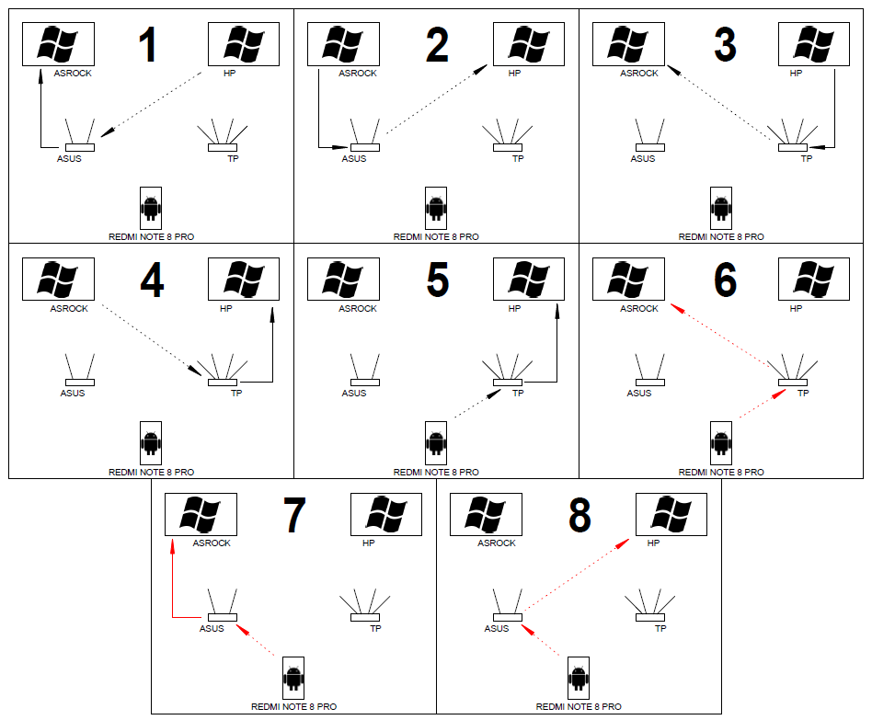 1
ASROCK
HP
ASUS
TP
REDMI NOTE 8 PRO

2
ASROCK
HP
ASUS
TP
REDMI NOTE 8 PRO

3
ASROCK
HP
ASUS
TP
REDMI NOTE 8 PRO

4
ASROCK
HP
ASUS
TP
REDMI NOTE 8 PRO

5
ASROCK
HP
ASUS
TP
REDMI NOTE 8 PRO

6
ASROCK
HP
ASUS
TP
REDMI NOTE 8 PRO

7
ASROCK
HP
ASUS
TP
REDMI NOTE 8 PRO

8
ASROCK
HP
ASUS
TP
REDMI NOTE 8 PRO