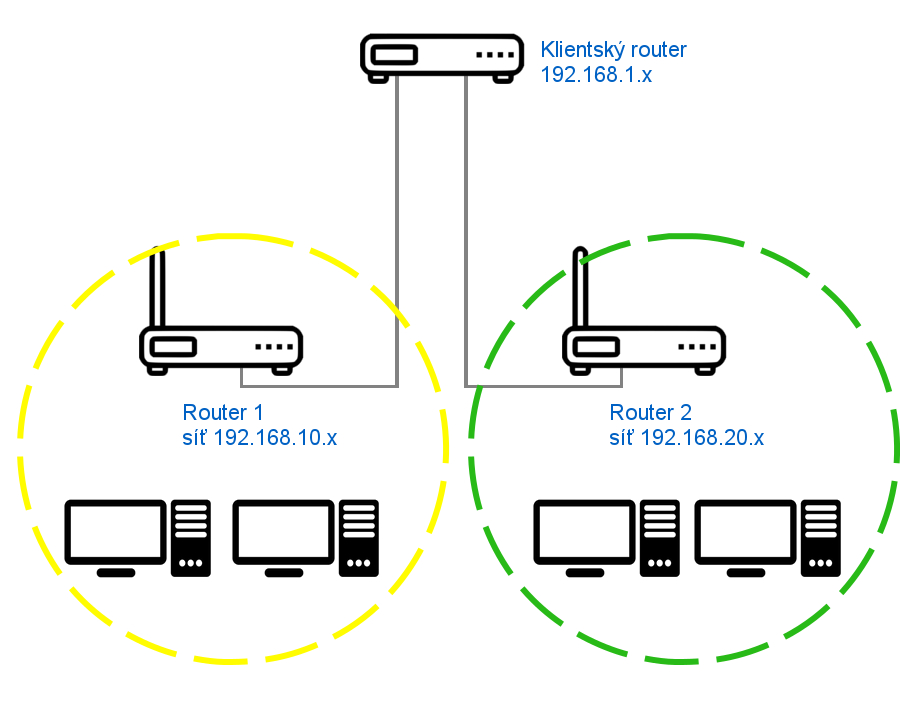 Klientský router
192.168.1.x

Router 1
síť 192.168.10.x

Router 2
síť 192.168.20.x