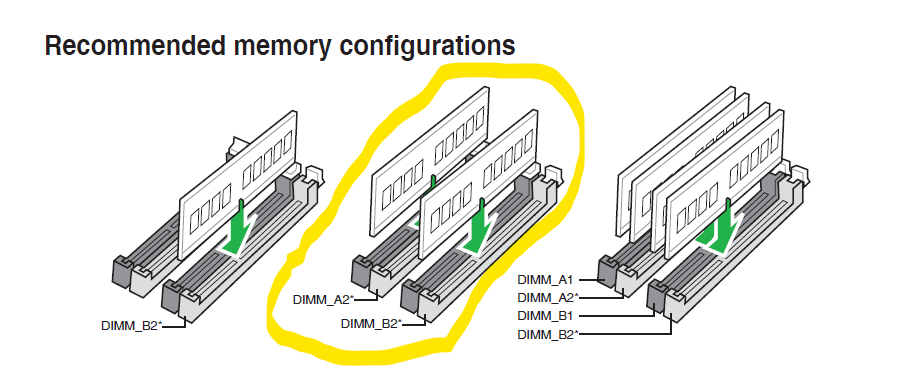 Recommended memory configurations

DIMM_B2*

DIMM_A2*

DIMM_B2*

DIMM_A1
DIMM_A2*
DIMM_B1
DIMM_B2*