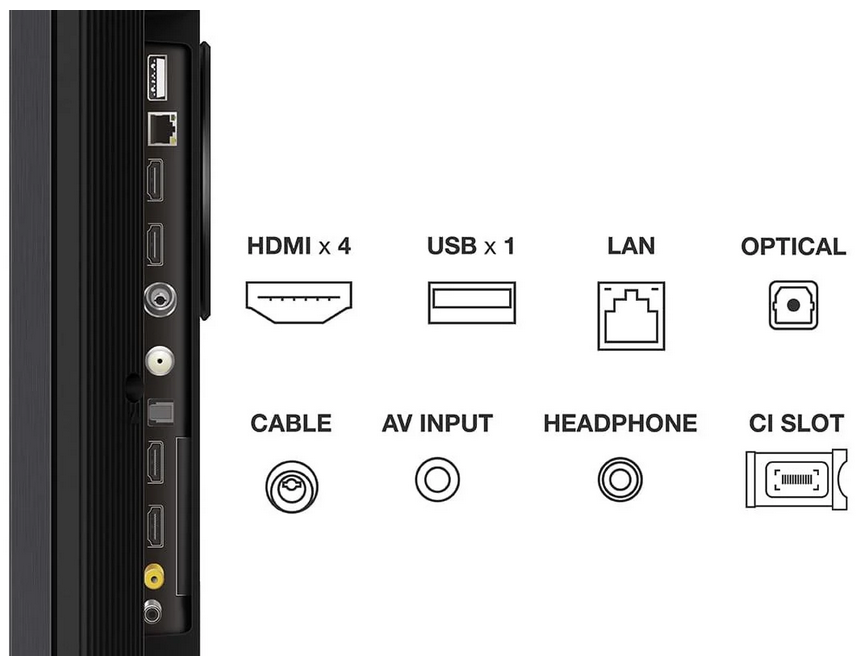 HDMI x 4
USB x 1
LAN
OPTICAL

CABLE
AV INPUT
HEADPHONE
CI SLOT